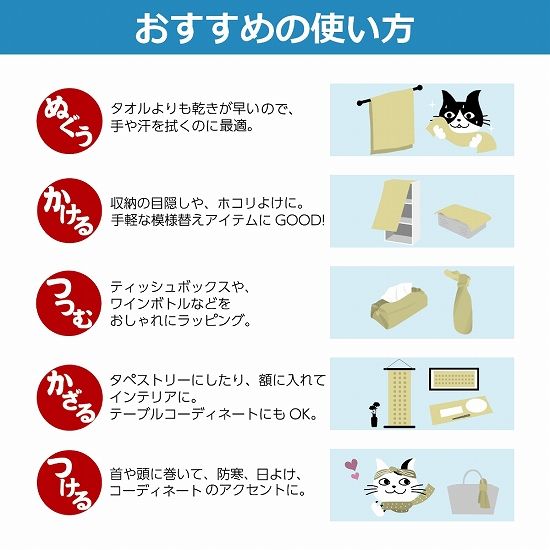 おすすめの使い方

ぬぐう

タオルよりも乾きが早いので、手や汗を拭くのに最適。

かける

収納の目隠しや、ホコリよけに。手軽な模様替えアイテムに GOOD!

つつむ

ティッシュボックスや、ワインボトルなどをおしゃれにラッピング。

かざる

タペストリーにしたり、額に入れてインテリアに。テーブルコーディネートにも OK。

つける

首や頭に巻いて、防寒、日よけ、コーディネート のアクセントに。